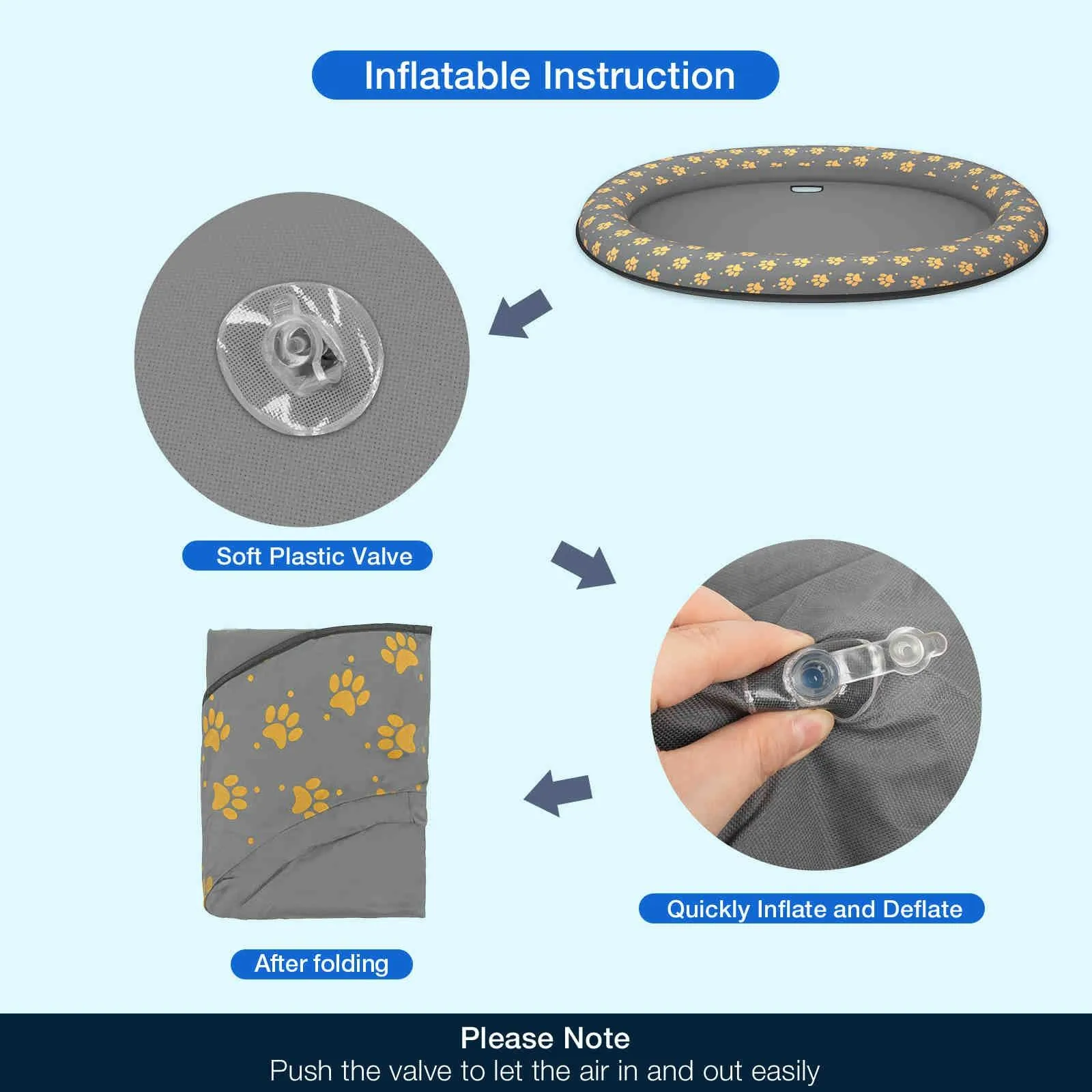 Inflatable Instruction

Soft Plastic Valve

Quickly Inflate and Deflate

After folding

Please Note
Push the valve to let the air in and out easily